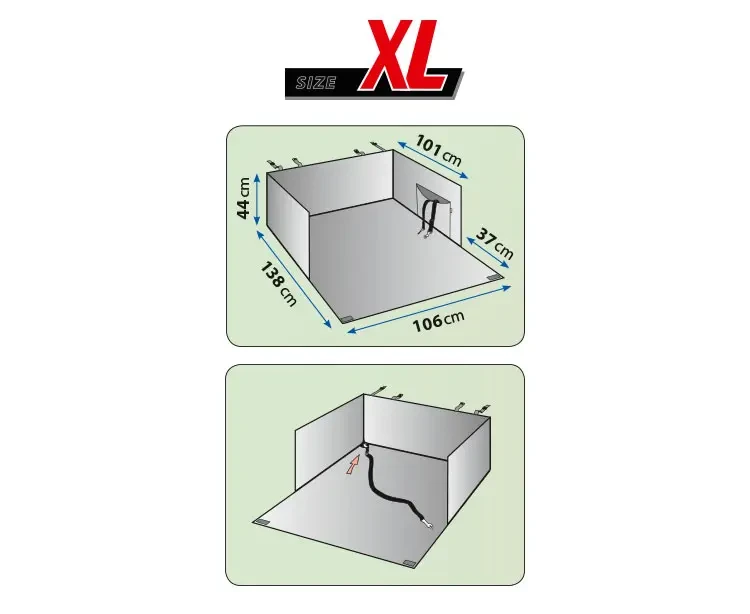 SIZE XL

101 cm
44 cm
37 cm
138 cm
106 cm